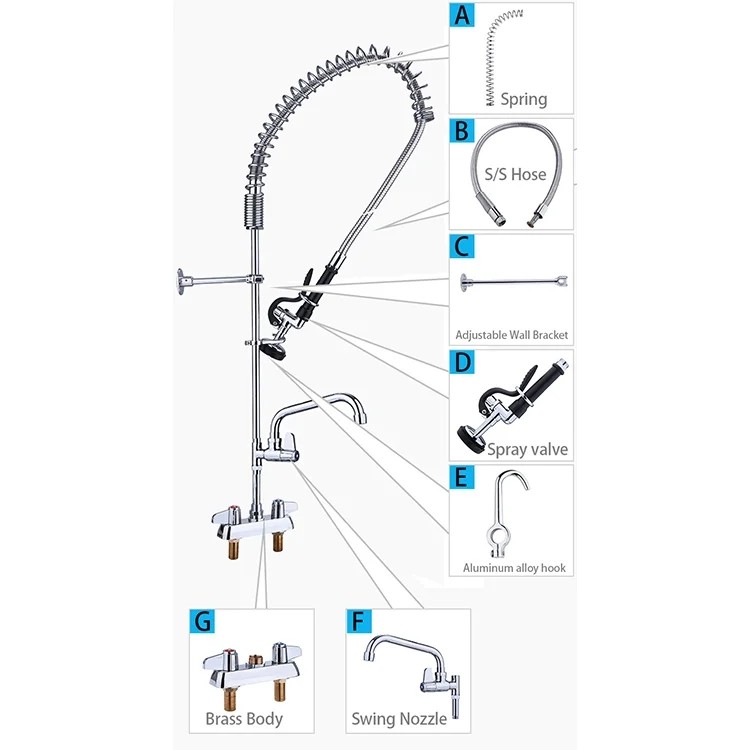 A
Spring

B
S/S Hose

C
Adjustable Wall Bracket

D
Spray valve

E
Aluminum alloy hook

G
Brass Body

F
Swing Nozzle